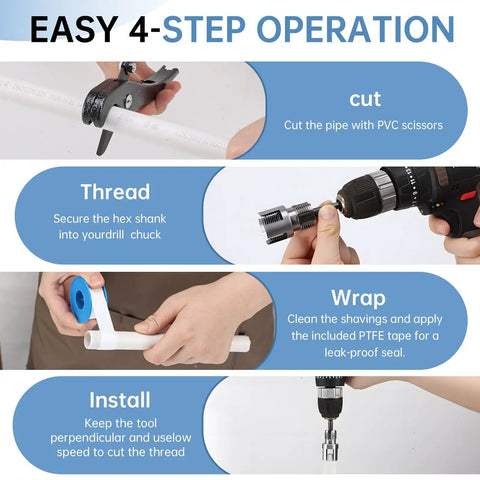 EASY 4-STEP OPERATION

cut

Cut the pipe with PVC scissors

Thread

Secure the hex shank into yourdrill chuck

Wrap

Clean the shavings and apply the included PTFE tape for a leak-proof seal.

Install

Keep the tool perpendicular and uselow speed to cut the thread