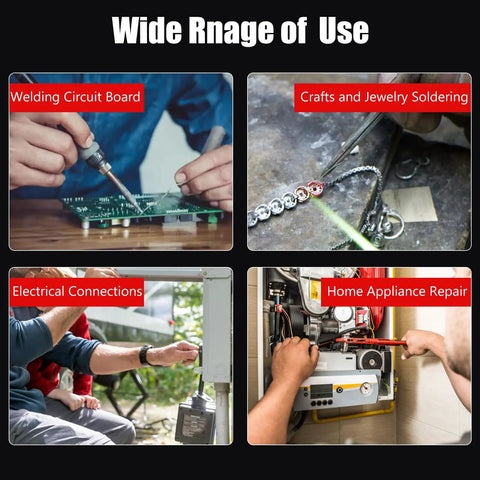 Wide Rnage of Use

Welding Circuit Board

Crafts and Jewelry Soldering

Electrical Connections

Home Appliance Repair