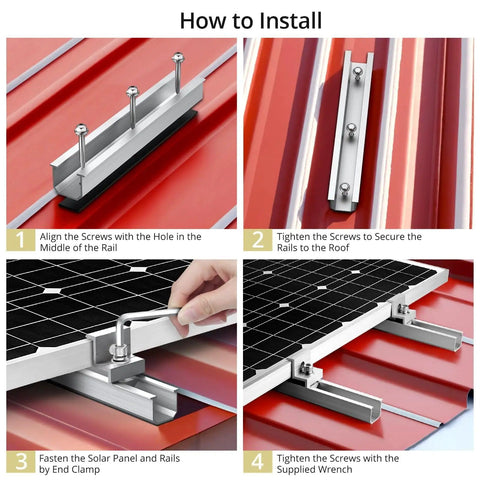 How to Install

1 Align the Screws with the Hole in the Middle of the Rail

2 Tighten the Screws to Secure the Rails to the Roof

3 Fasten the Solar Panel and Rails by End Clamp

4 Tighten the Screws with the Supplied Wrench