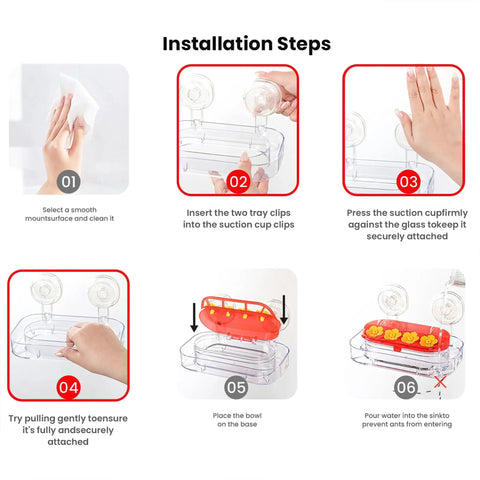 Installation Steps

01

Select a smooth mountsurface and clean it

02

Insert the two tray clips into the suction cup clips

03

Press the suction cupfirmly against the glass tokeep it securely attached

04

Try pulling gently toensure it's fully andsecurely attached

05

Place the bowl on the base

06

Pour water into the sinkto prevent ants from entering