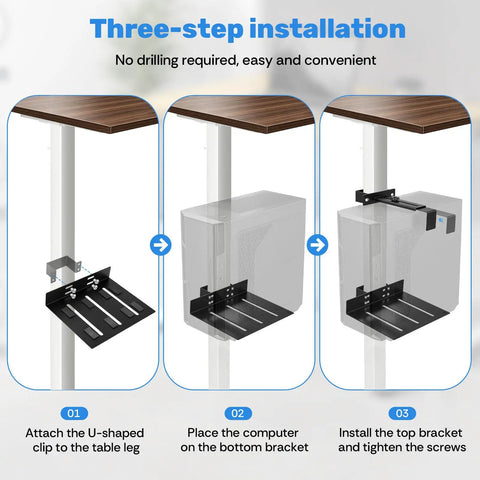 Three-step installation

No drilling required, easy and convenient

01

Attach the U-shaped clip to the table leg

02

Place the computer on the bottom bracket

03

Install the top bracket and tighten the screws