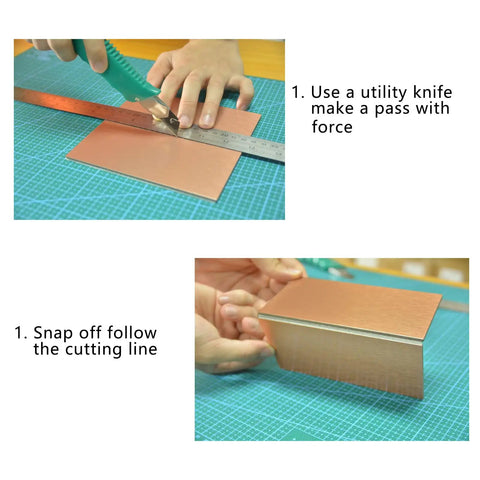 1. Use a utility knife make a pass with force

1. Snap off follow the cutting line