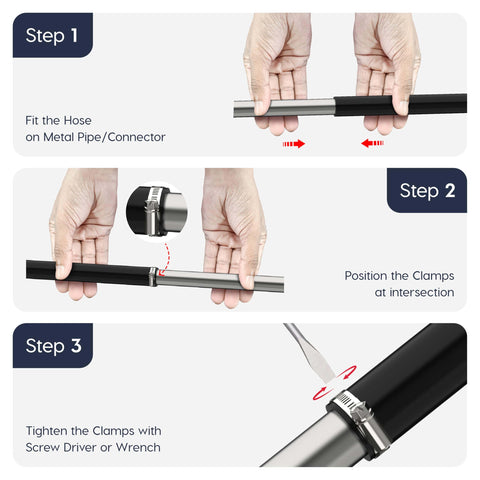 Step 1

Fit the Hose
on Metal Pipe/Connector

Step 2

Position the Clamps
at intersection

Step 3

Tighten the Clamps with
Screw Driver or Wrench