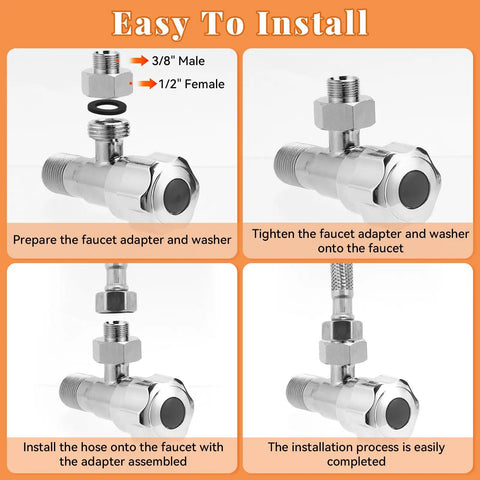 Easy To Install

3/8" Male
1/2" Female

Prepare the faucet adapter and washer

Tighten the faucet adapter and washer onto the faucet

Install the hose onto the faucet with the adapter assembled

The installation process is easily completed