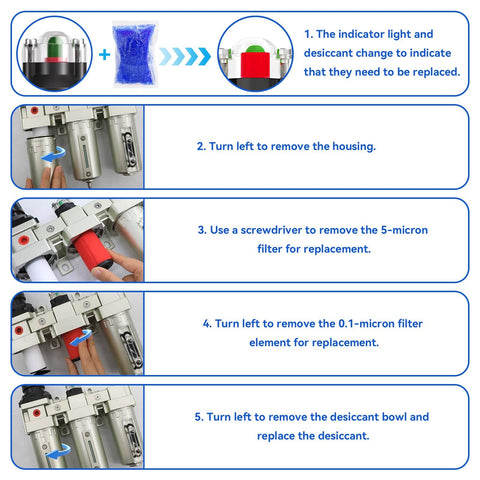 +

1. The indicator light and desiccant change to indicate that they need to be replaced.

2. Turn left to remove the housing.

3. Use a screwdriver to remove the 5-micron filter for replacement.

4. Turn left to remove the 0.1-micron filter element for replacement.

5. Turn left to remove the desiccant bowl and replace the desiccant.