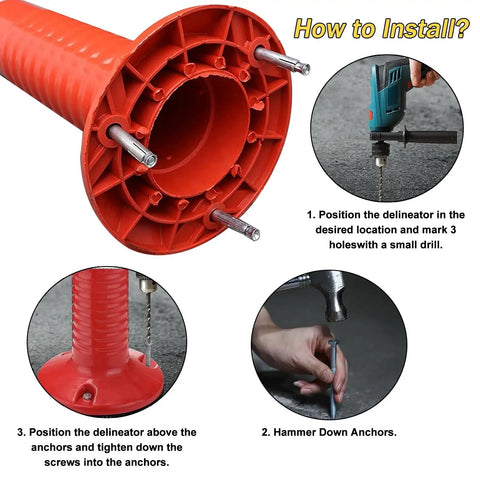 How to Install?

1. Position the delineator in the desired location and mark 3 holeswith a small drill.

3. Position the delineator above the anchors and tighten down the screws into the anchors.

2. Hammer Down Anchors.