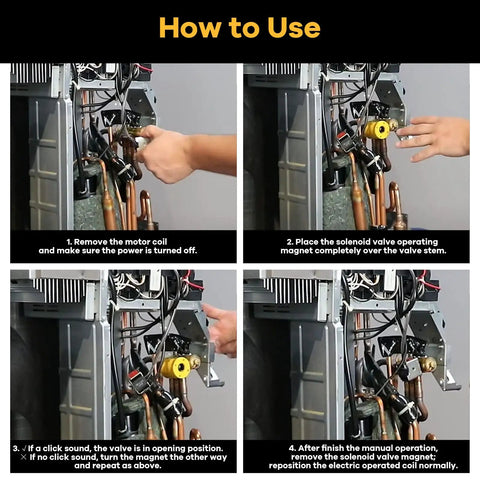 How to Use

1. Remove the motor coil and make sure the power is turned off.

2. Place the solenoid valve operating magnet completely over the valve stem.

3. √ If a click sound, the valve is in opening position.
× If no click sound, turn the magnet the other way and repeat as above.

4. After finish the manual operation, remove the solenoid valve magnet; reposition the electric operated coil normally.