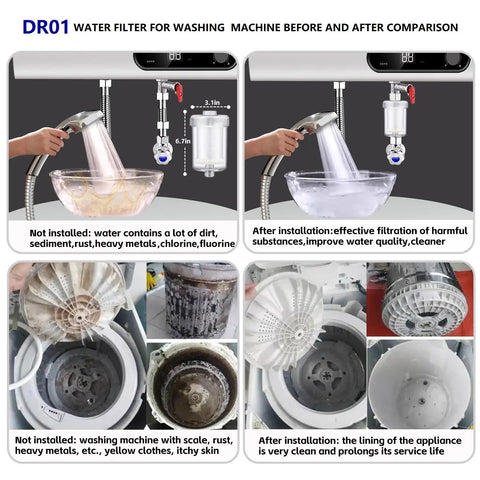 DR01 WATER FILTER FOR WASHING MACHINE BEFORE AND AFTER COMPARISON

3.1in

6.7in

Not installed: water contains a lot of dirt, sediment,rust,heavy metals,chlorine,fluorine

After installation:effective filtration of harmful substances,improve water quality,cleaner

Not installed: washing machine with scale, rust, heavy metals, etc., yellow clothes, itchy skin

After installation: the lining of the appliance is very clean and prolongs its service life