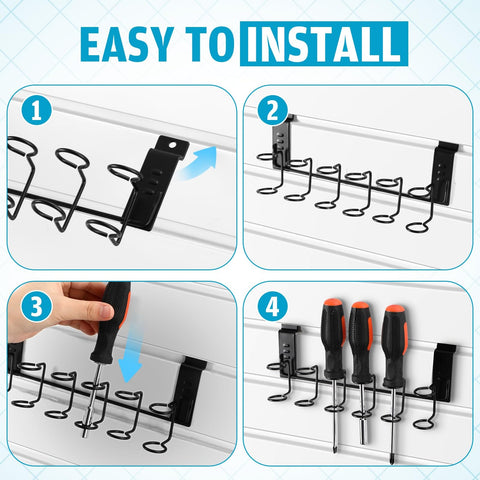 EASY TO INSTALL

1

2

3

4