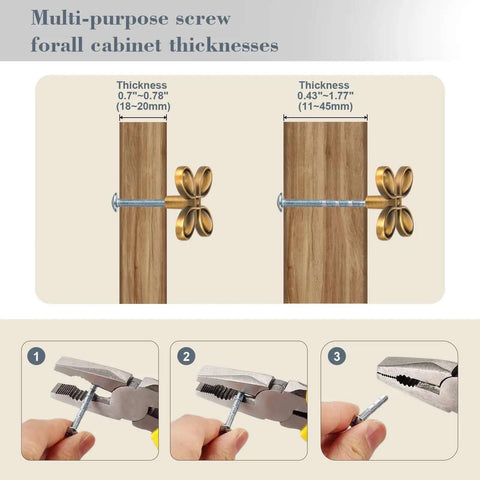 Multi-purpose screw
forall cabinet thicknesses

Thickness
0.7"~0.78"
(18~20mm)

Thickness
0.43"~1.77"
(11~45mm)

1

2

3