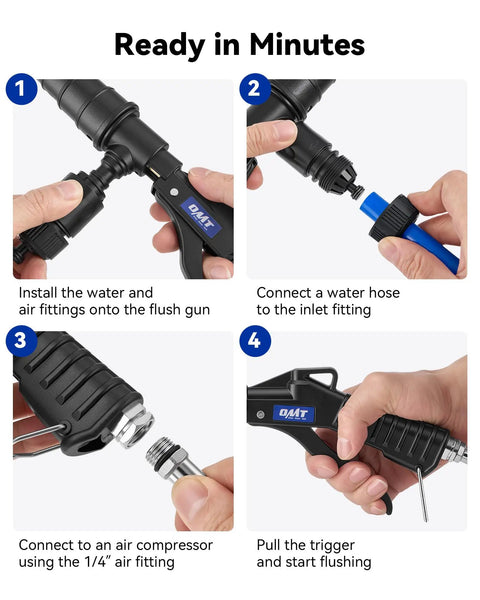 Ready in Minutes

1

OMT

Install the water and air fittings onto the flush gun

2

Connect a water hose to the inlet fitting

3

Connect to an air compressor using the 1/4" air fitting

4

OMT

Pull the trigger and start flushing