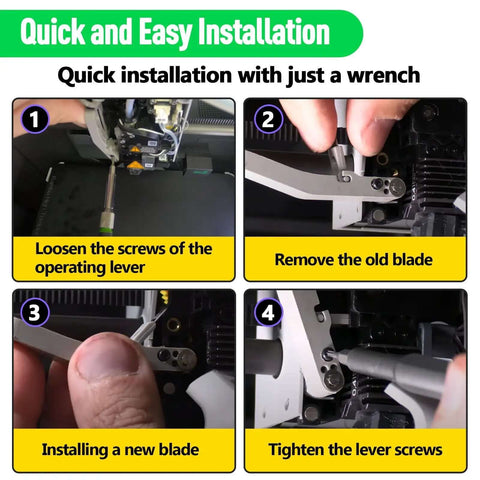 Quick and Easy Installation

Quick installation with just a wrench

1
Loosen the screws of the operating lever

2
Remove the old blade

3
Installing a new blade

4
Tighten the lever screws