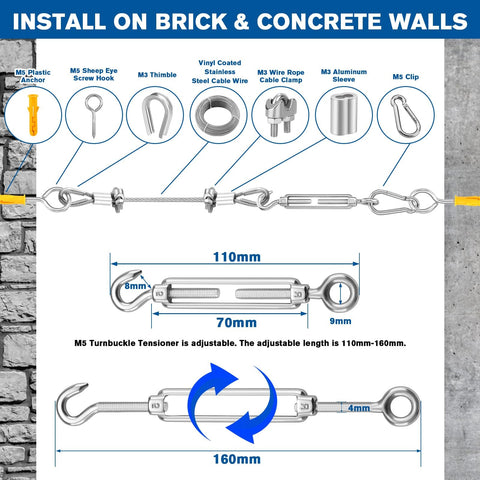 INSTALL ON BRICK & CONCRETE WALLS

M5 Plastic Anchor

M5 Sheep Eye Screw Hook

M3 Thimble

Vinyl Coated Stainless Steel Cable Wire

M3 Wire Rope Cable Clamp

M3 Aluminum Sleeve

M5 Clip

110mm

8mm

70mm

9mm

M5 Turnbuckle Tensioner is adjustable. The adjustable length is 110mm-160mm.

4mm

160mm