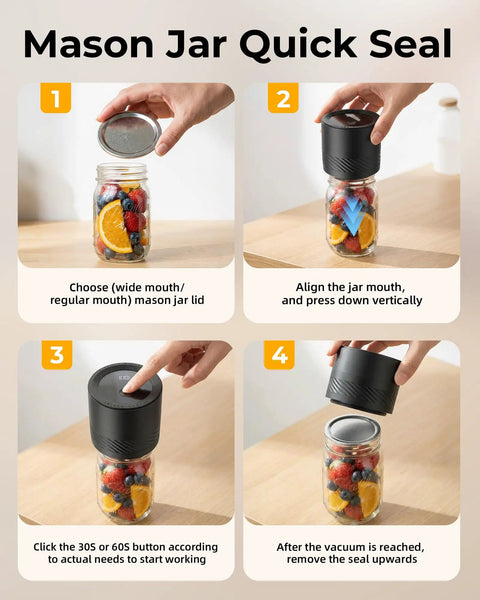 Mason Jar Quick Seal

1

Choose (wide mouth/ regular mouth) mason jar lid

2

Align the jar mouth, and press down vertically

3

Click the 30S or 60S button according to actual needs to start working

4

After the vacuum is reached, remove the seal upwards