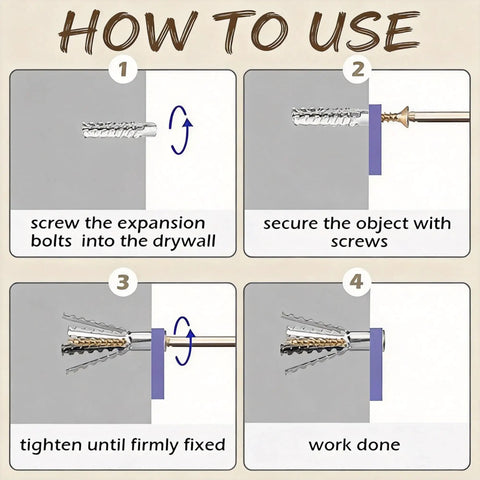 HOW TO USE

1

screw the expansion bolts  into the drywall

2

secure the object with screws

3

tighten until firmly fixed

4

work done