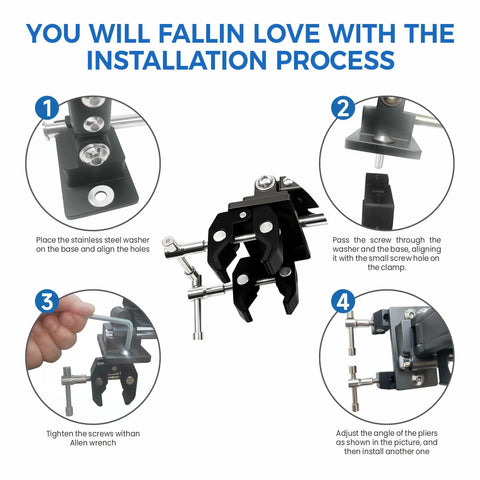 YOU WILL FALLIN LOVE WITH THE INSTALLATION PROCESS

1

Place the stainless steel washer on the base and align the holes

2

Pass the screw through the washer and the base, aligning it with the small screw hole on the clamp.

3

Tighten the screws withan Allen wrench

4

Adjust the angle of the pliers as shown in the picture, and then install another one