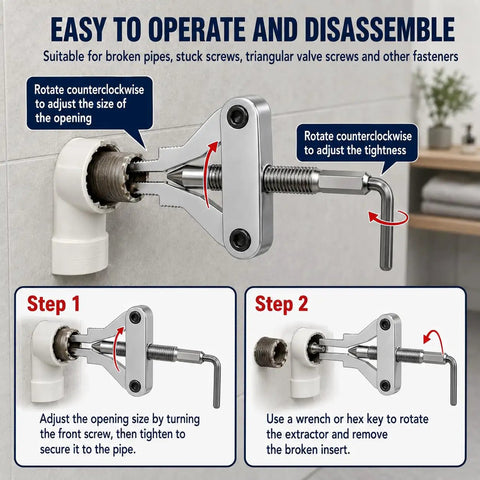 EASY TO OPERATE AND DISASSEMBLE

Suitable for broken pipes, stuck screws, triangular valve screws and other fasteners

Rotate counterclockwise to adjust the size of the opening

Rotate counterclockwise to adjust the tightness

Step 1

Adjust the opening size by turning the front screw, then tighten to secure it to the pipe.

Step 2

Use a wrench or hex key to rotate the extractor and remove the broken insert.