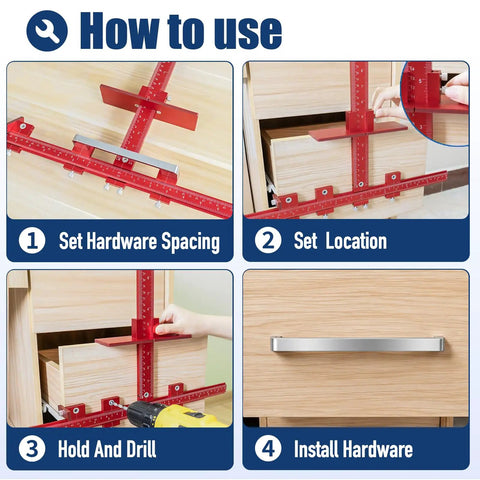 How to use

1 Set Hardware Spacing

2 Set Location

3 Hold And Drill

4 Install Hardware