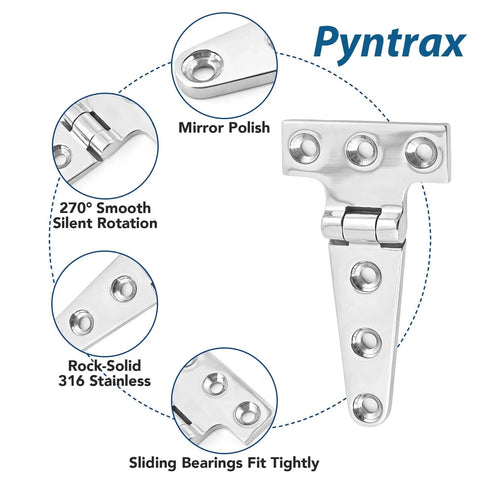 Pyntrax

Mirror Polish

270° Smooth Silent Rotation

Rock-Solid 316 Stainless

Sliding Bearings Fit Tightly