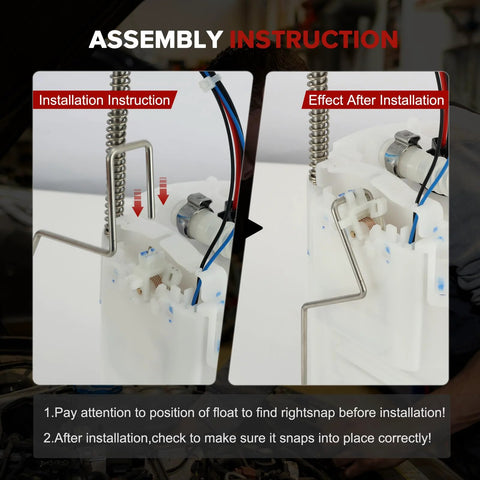 ASSEMBLY INSTRUCTION

Installation Instruction

Effect After Installation

1.Pay attention to position of float to find rightsnap before installation!

2.After installation,check to make sure it snaps into place correctly!