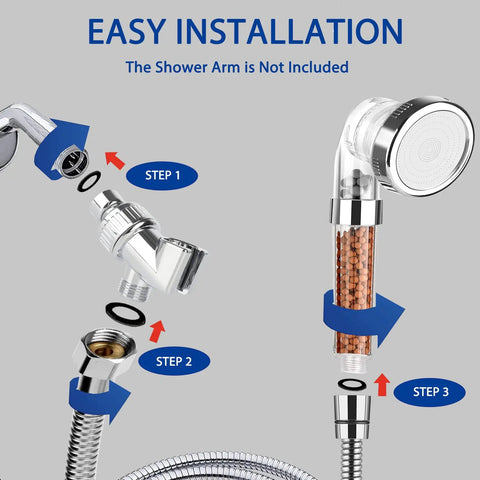 EASY INSTALLATION

The Shower Arm is Not Included

STEP 1

STEP 2

STEP 3