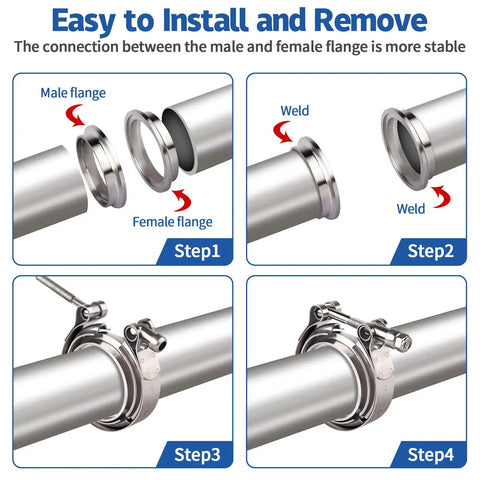 Easy to Install and Remove

The connection between the male and female flange is more stable

Male flange

Female flange

Step1

Weld

Weld

Step2

Step3

Step4