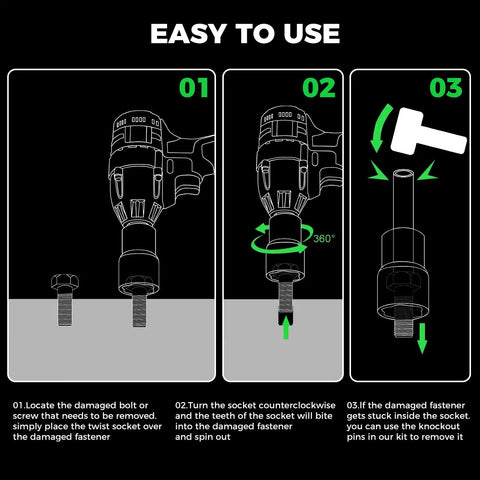 EASY TO USE

01

02

360°

03

01.Locate the damaged bolt or screw that needs to be removed. simply place the twist socket over the damaged fastener

02.Turn the socket counterclockwise and the teeth of the socket will bite into the damaged fastener and spin out

03.If the damaged fastener gets stuck inside the socket. you can use the knockout pins in our kit to remove it