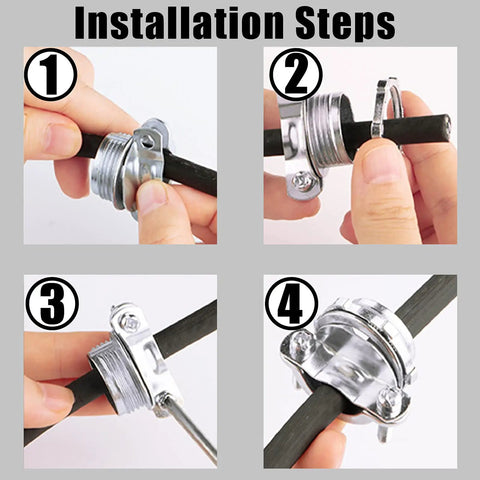 Installation Steps

1

2

3

4