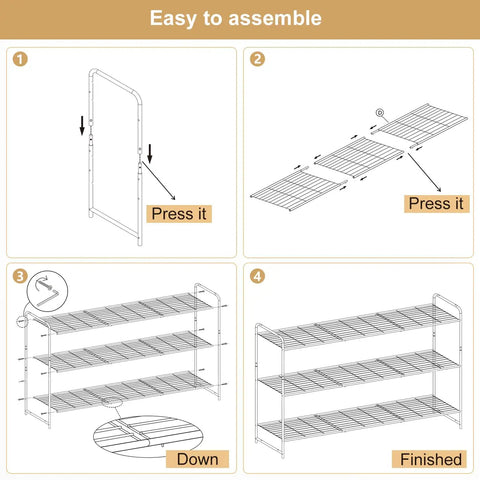 Easy to assemble

1

Press it

2

Press it

3

Down

4

Finished