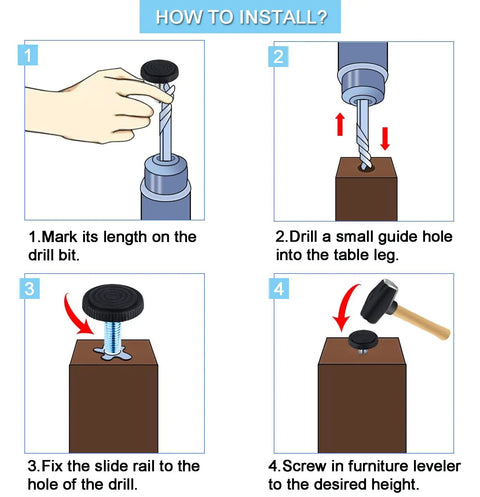 HOW TO INSTALL?

1

1.Mark its length on the drill bit.

2

2.Drill a small guide hole into the table leg.

3

3.Fix the slide rail to the hole of the drill.

4

4.Screw in furniture leveler to the desired height.