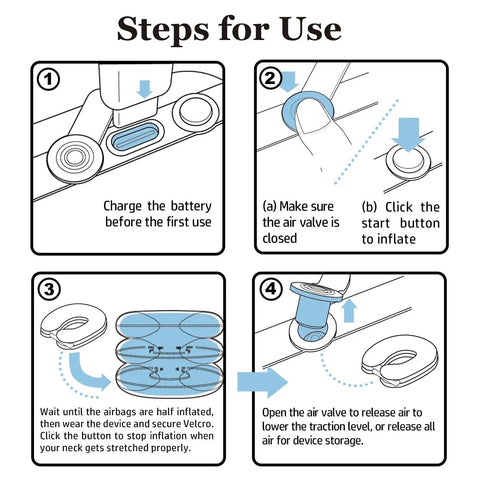 Steps for Use

1

Charge the battery before the first use

2

(a) Make sure the air valve is closed

(b) Click the start button to inflate

3

Wait until the airbags are half inflated, then wear the device and secure Velcro. Click the button to stop inflation when your neck gets stretched properly.

4

Open the air valve to release air to lower the traction level, or release all air for device storage.