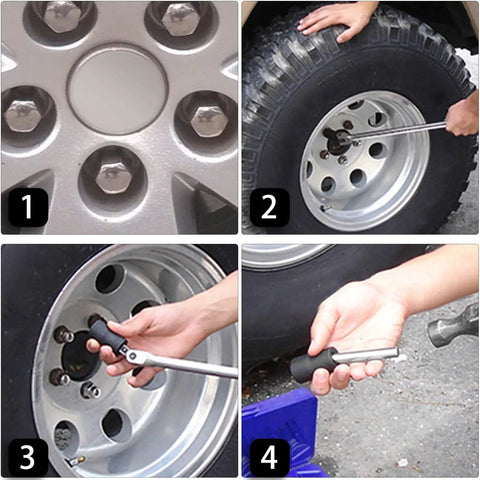 1

2

3

4