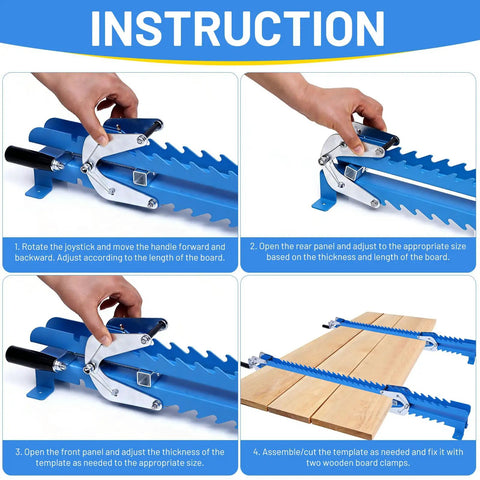 INSTRUCTION

1. Rotate the joystick and move the handle forward and backward. Adjust according to the length of the board.

2. Open the rear panel and adjust to the appropriate size based on the thickness and length of the board.

3. Open the front panel and adjust the thickness of the template as needed to the appropriate size.

4. Assemble/cut the template as needed and fix it with two wooden board clamps.