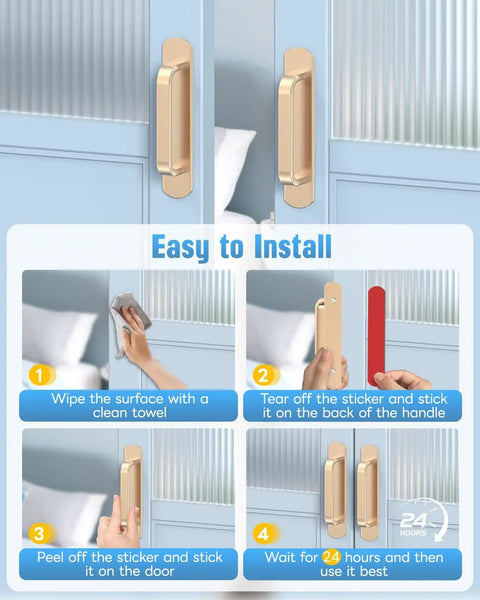 Easy to Install

1
Wipe the surface with a clean towel

2
Tear off the sticker and stick it on the back of the handle

3
Peel off the sticker and stick it on the door

4
24 HOURS
Wait for 24 hours and then use it best