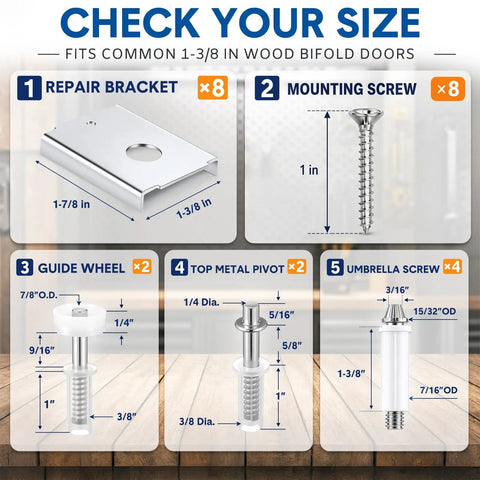 CHECK YOUR SIZE

FITS COMMON 1-3/8 IN WOOD BIFOLD DOORS

1 REPAIR BRACKET ×8

1-7/8 in

1-3/8 in

2 MOUNTING SCREW ×8

1 in

3 GUIDE WHEEL ×2

7/8"O.D.

1/4"

9/16"

1"

3/8"

4 TOP METAL PIVOT ×2

1/4 Dia.

5/16"

5/8"

1"

3/8 Dia.

5 UMBRELLA SCREW ×4

3/16"

15/32"OD

1-3/8"

7/16"OD