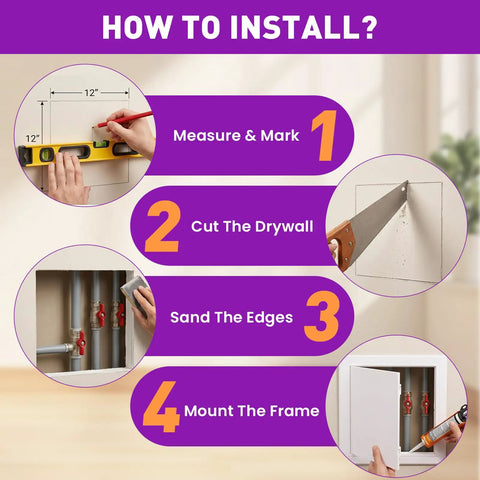 HOW TO INSTALL?

12"

12"

Measure & Mark 1

2 Cut The Drywall

Sand The Edges 3

4 Mount The Frame