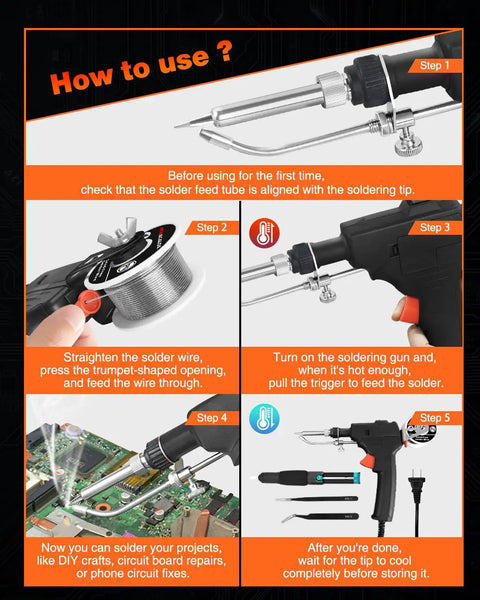 How to use ?

Step 1

Before using for the first time, check that the solder feed tube is aligned with the soldering tip.

Step 2

Straighten the solder wire, press the trumpet-shaped opening, and feed the wire through.

Step 3

Turn on the soldering gun and, when it's hot enough, pull the trigger to feed the solder.

Step 4

Now you can solder your projects, like DIY crafts, circuit board repairs, or phone circuit fixes.

Step 5

After you're done, wait for the tip to cool completely before storing it.