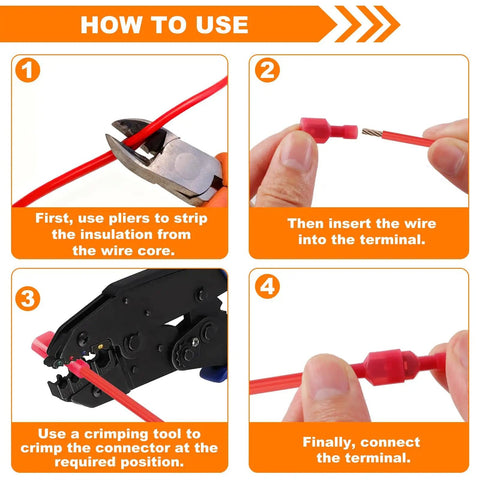 HOW TO USE

1
First, use pliers to strip the insulation from the wire core.

2
Then insert the wire into the terminal.

3
Use a crimping tool to crimp the connector at the required position.

4
Finally, connect the terminal.