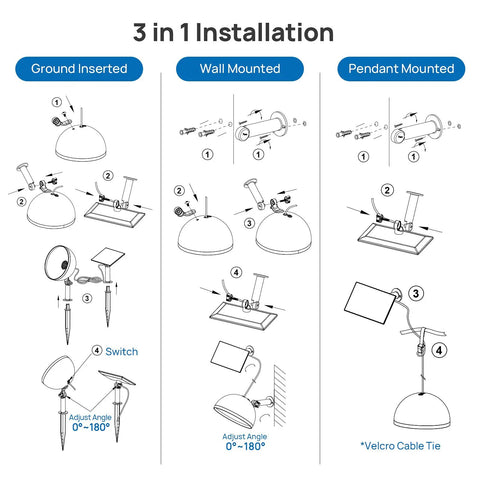 3 in 1 Installation

Ground Inserted

1

2

2

3

4 Switch

Adjust Angle
0°~180°

Wall Mounted

1

1

2

3

4

Adjust Angle
0°~180°

Pendant Mounted

1

1

2

3

4

*Velcro Cable Tie