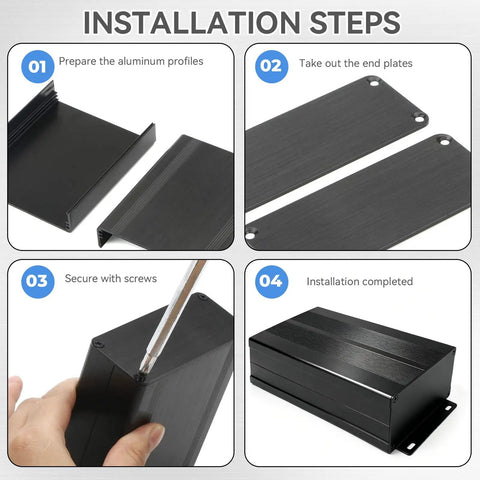 INSTALLATION STEPS

01 Prepare the aluminum profiles

02 Take out the end plates

03 Secure with screws

04 Installation completed