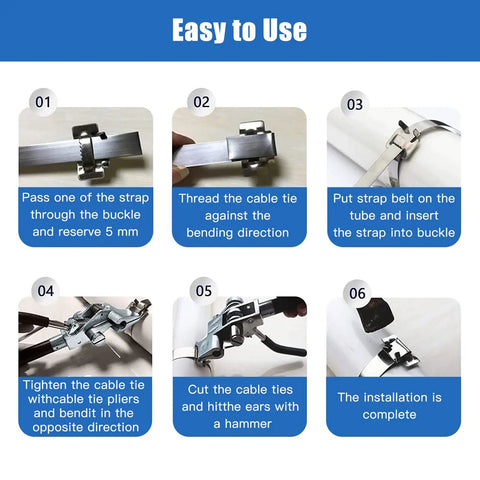 Easy to Use

01

Pass one of the strap through the buckle and reserve 5 mm

02

Thread the cable tie against the bending direction

03

Put strap belt on the tube and insert the strap into buckle

04

Tighten the cable tie withcable tie pliers and bendit in the opposite direction

05

Cut the cable ties and hitthe ears with a hammer

06

The installation is complete