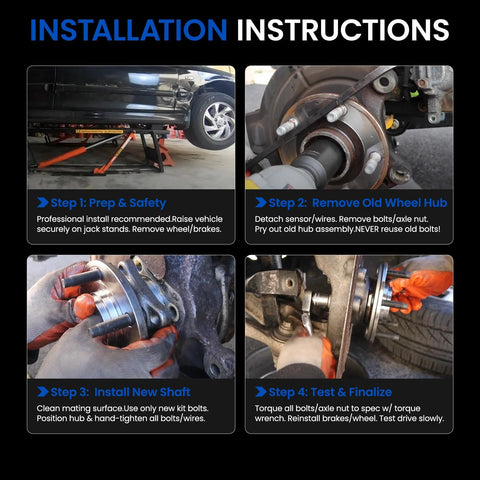 INSTALLATION INSTRUCTIONS

Step 1: Prep & Safety
Professional install recommended.Raise vehicle securely on jack stands. Remove wheel/brakes.

Step 2: Remove Old Wheel Hub
Detach sensor/wires. Remove bolts/axle nut. Pry out old hub assembly.NEVER reuse old bolts!

Step 3: Install New Shaft
Clean mating surface.Use only new kit bolts. Position hub & hand-tighten all bolts/wires.

Step 4: Test & Finalize
Torque all bolts/axle nut to spec w/ torque wrench. Reinstall brakes/wheel. Test drive slowly.