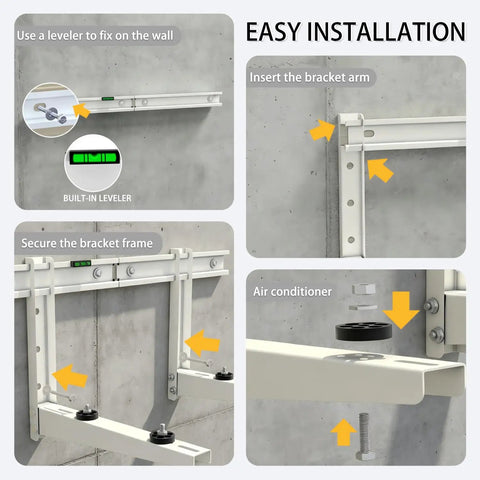 EASY INSTALLATION

Use a leveler to fix on the wall

BUILT-IN LEVELER

Insert the bracket arm

Secure the bracket frame

Air conditioner