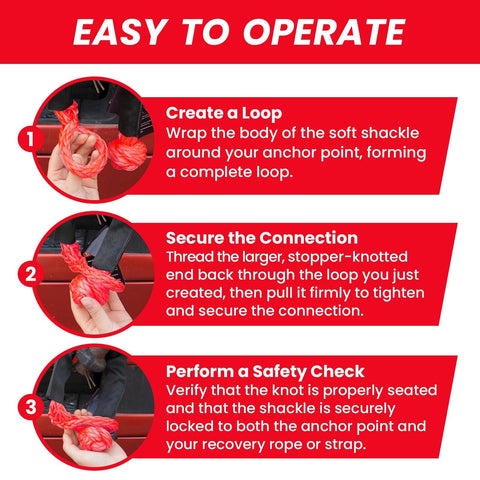 EASY TO OPERATE

1

Create a Loop
Wrap the body of the soft shackle around your anchor point, forming a complete loop.

2

Secure the Connection
Thread the larger, stopper-knotted end back through the loop you just created, then pull it firmly to tighten and secure the connection.

3

Perform a Safety Check
Verify that the knot is properly seated and that the shackle is securely locked to both the anchor point and your recovery rope or strap.