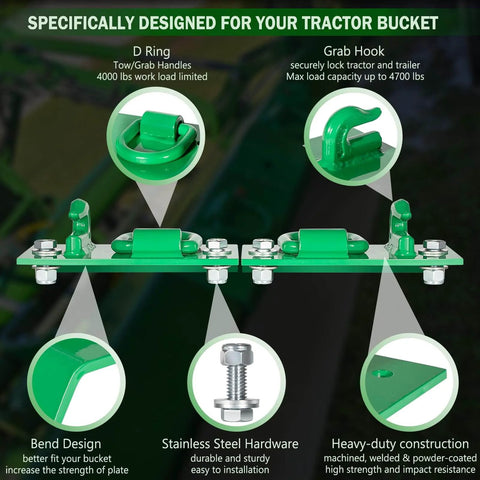 SPECIFICALLY DESIGNED FOR YOUR TRACTOR BUCKET

D Ring
Tow/Grab Handles
4000 lbs work load limited

Grab Hook
securely lock tractor and trailer
Max load capacity up to 4700 lbs

Bend Design
better fit your bucket
increase the strength of plate

Stainless Steel Hardware
durable and sturdy
easy to installation

Heavy-duty construction
machined, welded & powder-coated
high strength and impact resistance