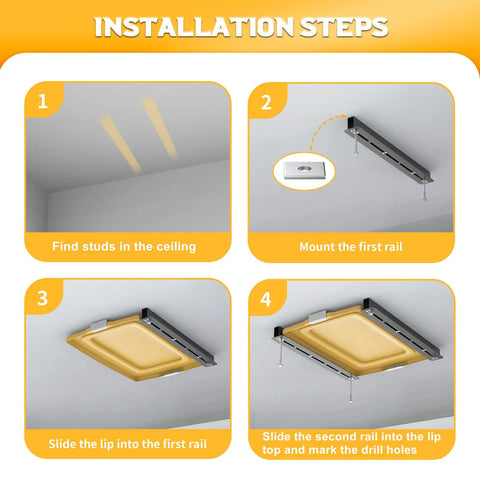 INSTALLATION STEPS

1

Find studs in the ceiling

2

Mount the first rail

3

Slide the lip into the first rail

4

Slide the second rail into the lip top and mark the drill holes