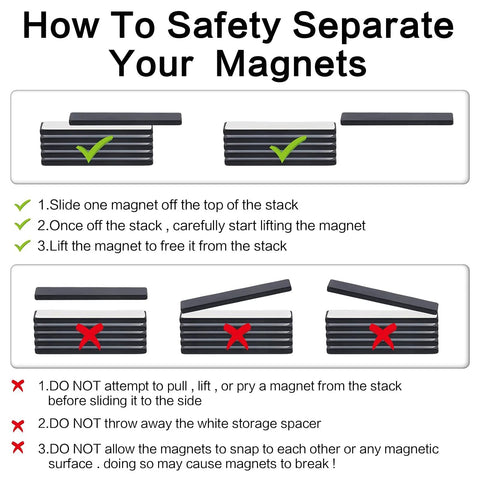 How To Safety Separate Your Magnets

1.Slide one magnet off the top of the stack

2.Once off the stack , carefully start lifting the magnet

3.Lift the magnet to free it from the stack

1.DO NOT attempt to pull , lift , or pry a magnet from the stack before sliding it to the side

2.DO NOT throw away the white storage spacer

3.DO NOT allow the magnets to snap to each other or any magnetic surface . doing so may cause magnets to break !