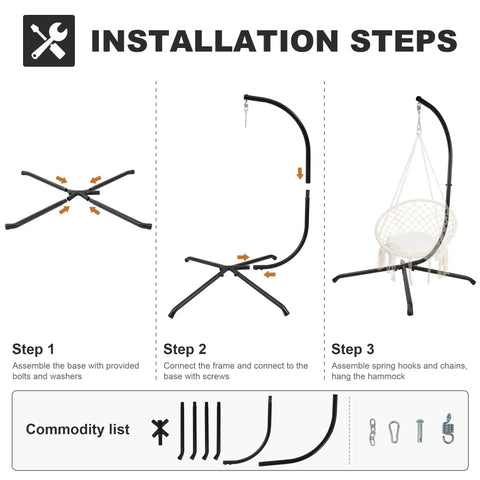 INSTALLATION STEPS

Step 1
Assemble the base with provided bolts and washers

Step 2
Connect the frame and connect to the base with screws

Step 3
Assemble spring hooks and chains, hang the hammock

Commodity list