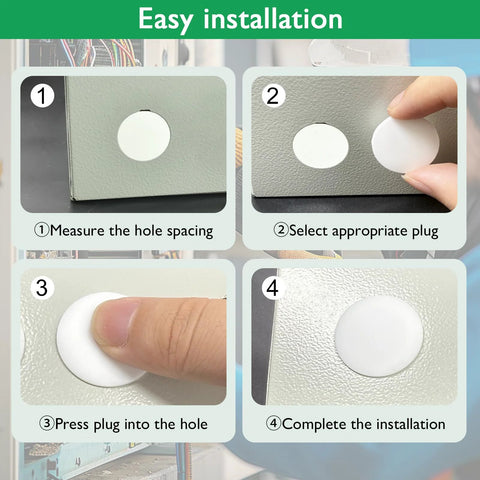 Easy installation

1

①Measure the hole spacing

2

②Select appropriate plug

3

③Press plug into the hole

4

④Complete the installation