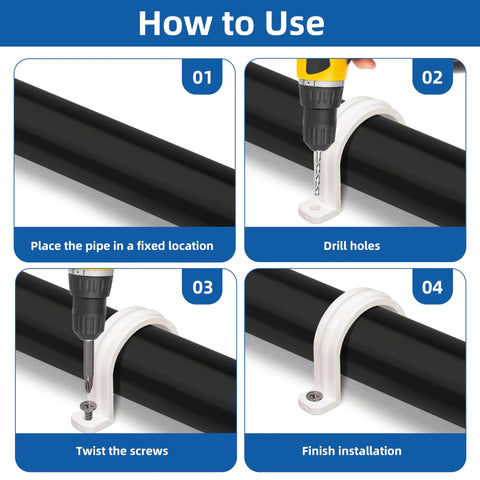 How to Use

01

Place the pipe in a fixed location

02

Drill holes

03

Twist the screws

04

Finish installation